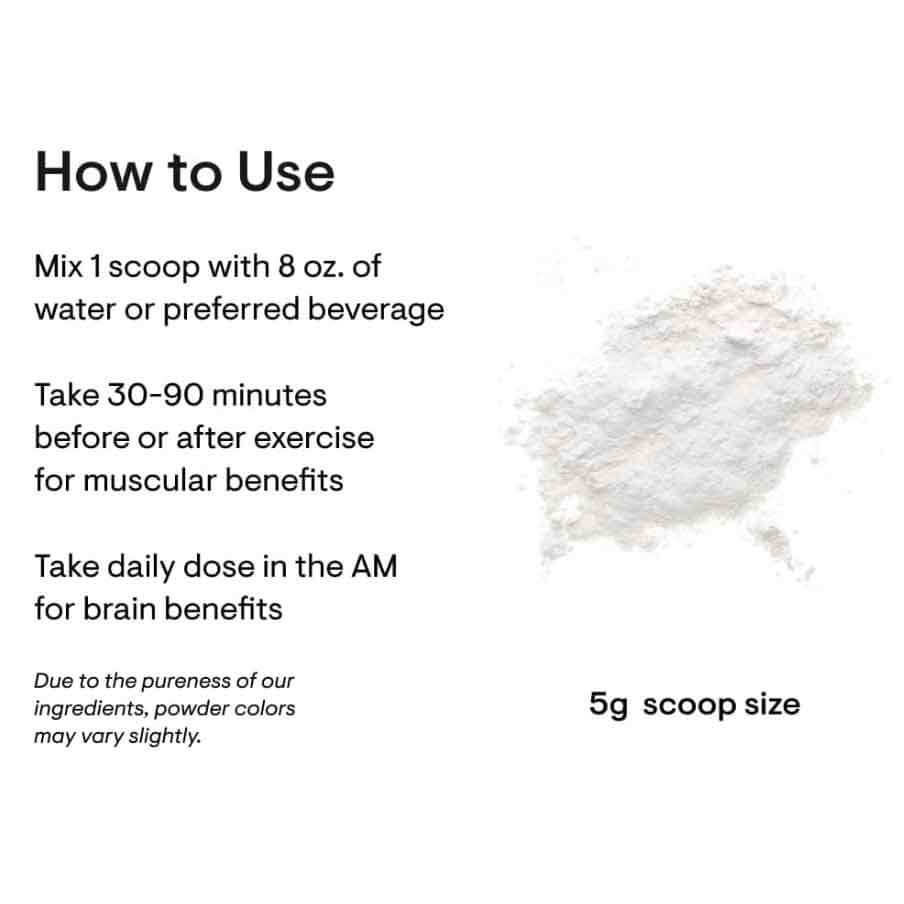 How to Use

Mix 1 scoop with 8 oz. of water or preferred beverage

Take 30-90 minutes before or after exercise for muscular benefits

Take daily dose in the AM for brain benefits

Due to the pureness of our ingredients, powder colors may vary slightly.

5g scoop size